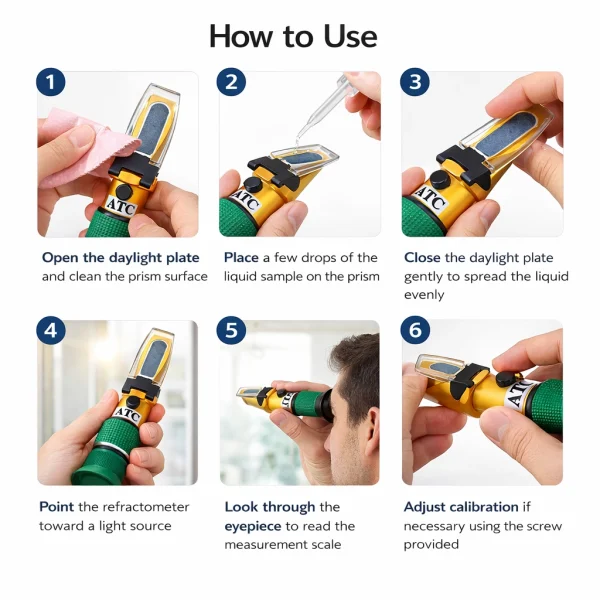 How to Use

1

ATC

Open the daylight plate and clean the prism surface

2

ATC

Place a few drops of the liquid sample on the prism

3

ATC

Close the daylight plate gently to spread the liquid evenly

4

ATC

Point the refractometer toward a light source

5

ATC

Look through the eyepiece to read the measurement scale

6

ATC

Adjust calibration if necessary using the screw provided